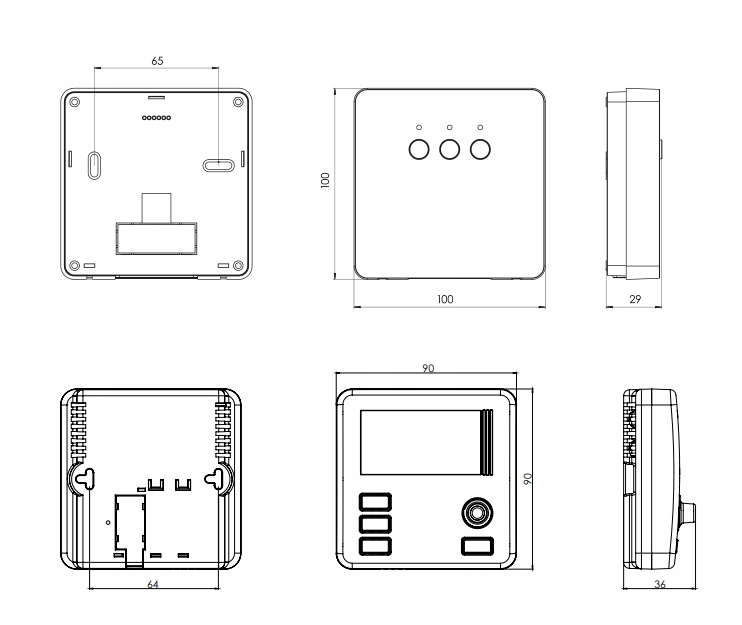 65

100

100

29

90

90

64

36